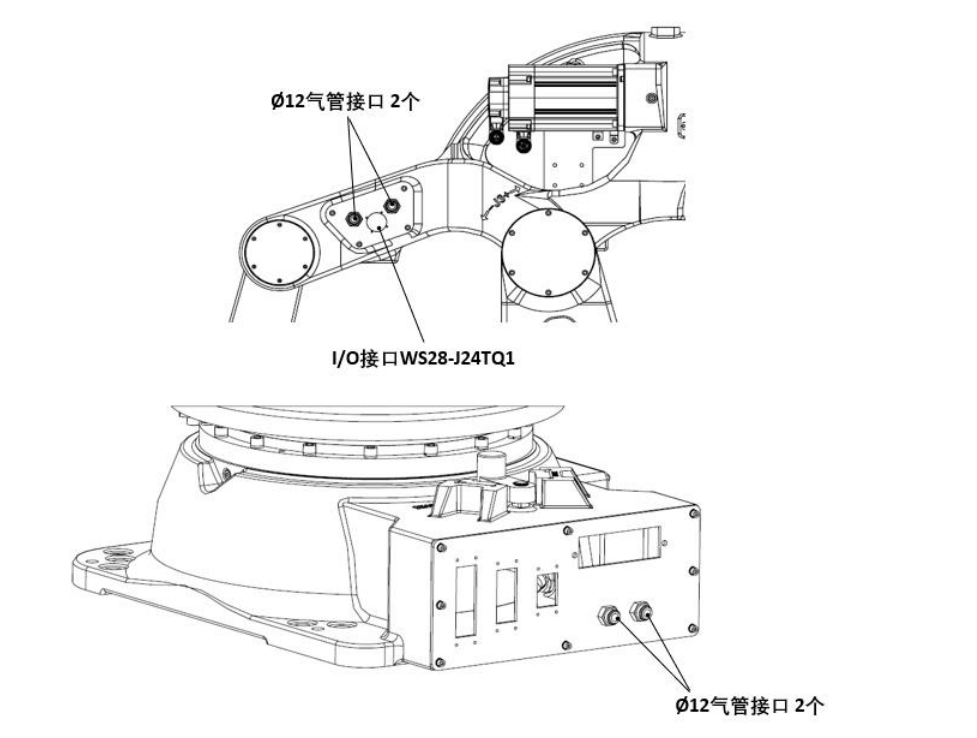 Ø12气管接口 2个

I/O接口WS28-J24TQ1

Ø12气管接口 2个